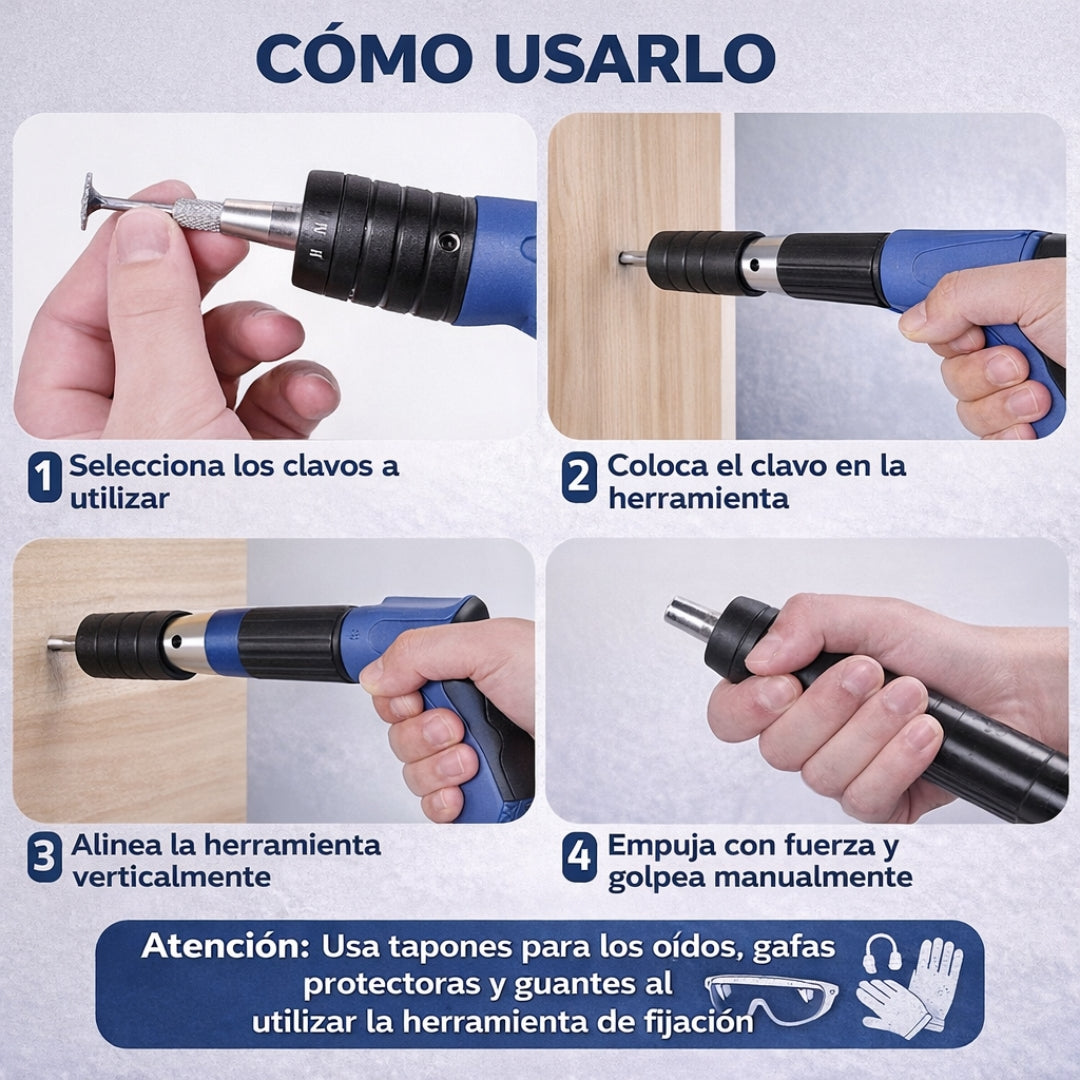 CÓMO USARLO

1 Selecciona los clavos a utilizar

2 Coloca el clavo en la herramienta

3 Alinea la herramienta verticalmente

4 Empuja con fuerza y golpea manualmente

Atención: Usa tapones para los oídos, gafas protectoras y guantes al utilizar la herramienta de fijación