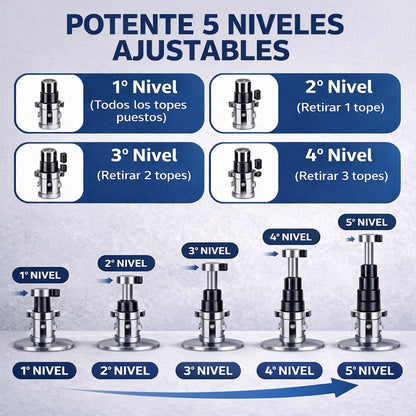 POTENTE 5 NIVELES AJUSTABLES

1º Nivel
(Todos los topes puestos)

2º Nivel
(Retirar 1 tope)

3º Nivel
(Retirar 2 topes)

4º Nivel
(Retirar 3 topes)

1º NIVEL

2º NIVEL

3º NIVEL

4º NIVEL

5º NIVEL

1º NIVEL

2º NIVEL

3º NIVEL

4º NIVEL

5º NIVEL