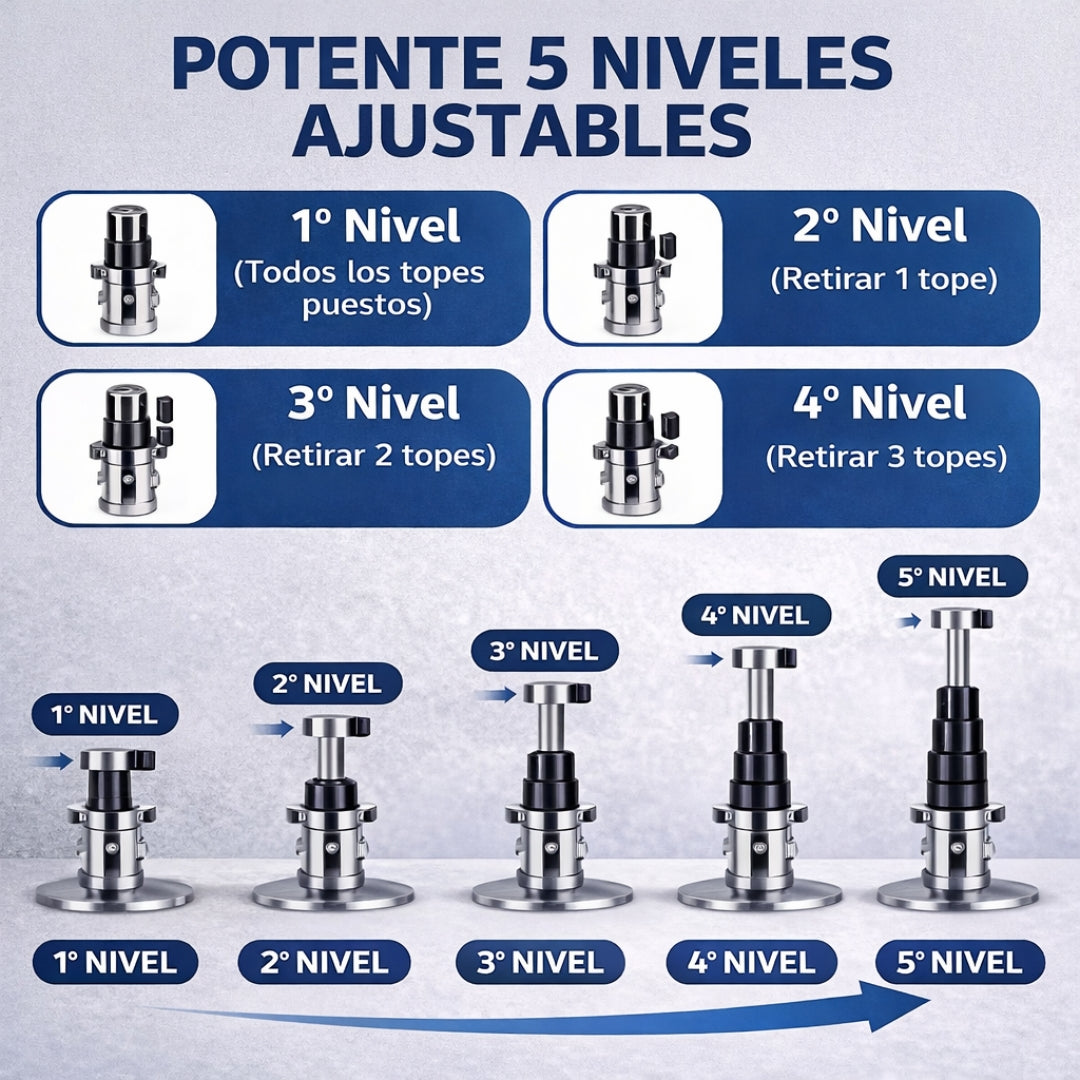 POTENTE 5 NIVELES AJUSTABLES

1º Nivel
(Todos los topes puestos)

2º Nivel
(Retirar 1 tope)

3º Nivel
(Retirar 2 topes)

4º Nivel
(Retirar 3 topes)

1º NIVEL

2º NIVEL

3º NIVEL

4º NIVEL

5º NIVEL

1º NIVEL

2º NIVEL

3º NIVEL

4º NIVEL

5º NIVEL